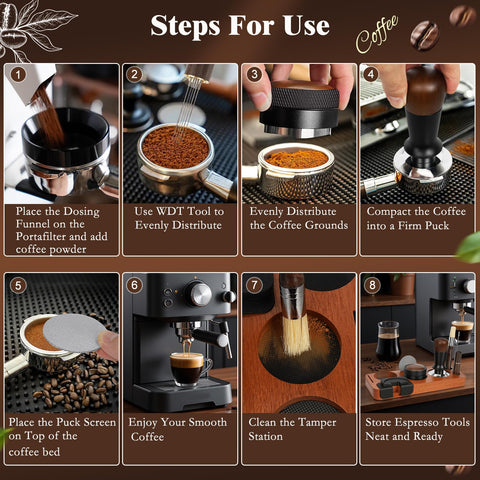 Steps For Use

Coffee

1
Place the Dosing Funnel on the Portafilter and add coffee powder

2
Use WDT Tool to Evenly Distribute

3
Evenly Distribute the Coffee Grounds

4
Compact the Coffee into a Firm Puck

5
Place the Puck Screen on Top of the coffee bed

6
Enjoy Your Smooth Coffee

7
Clean the Tamper Station

8
Store Espresso Tools Neat and Ready