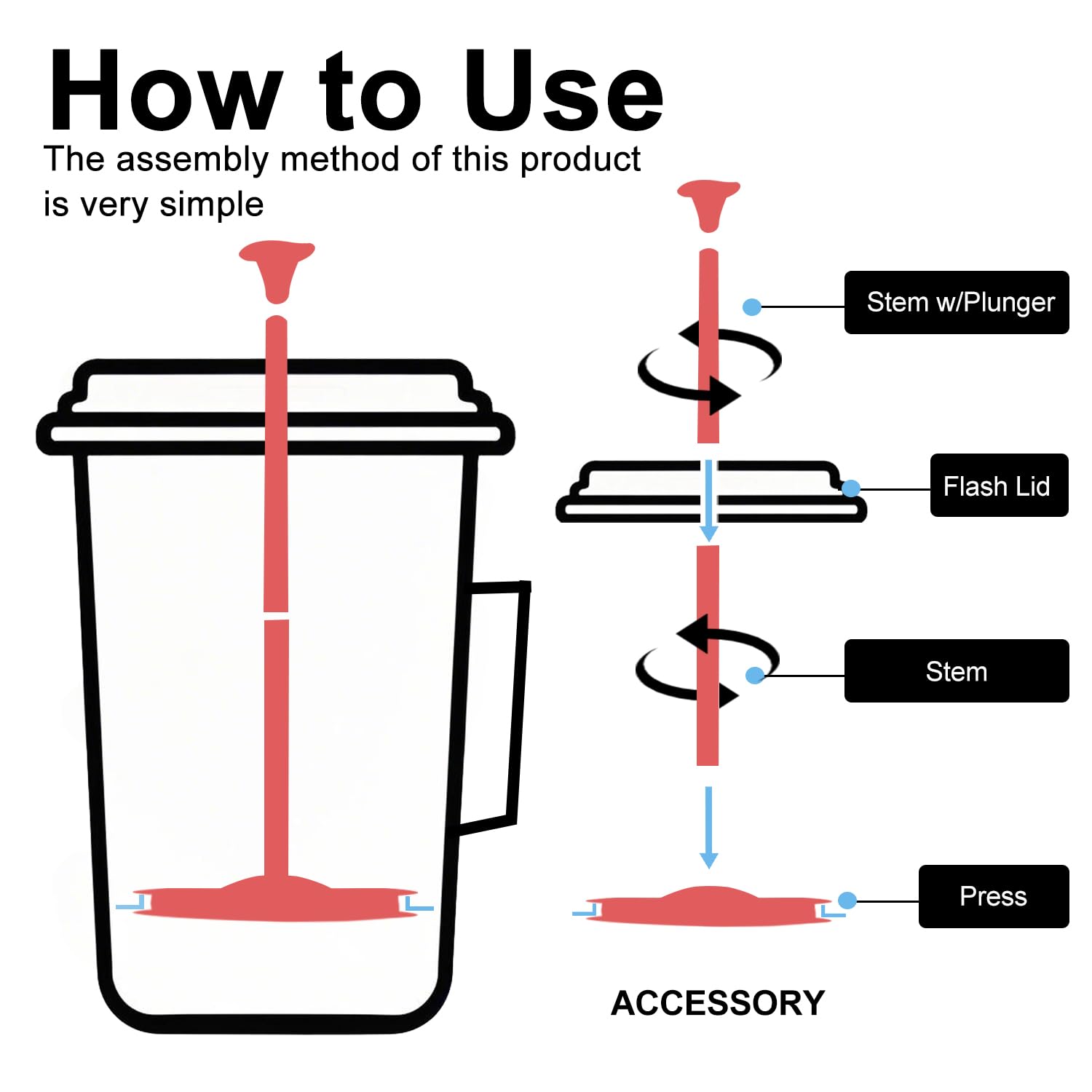 How to Use

The assembly method of this product is very simple

Stem w/Plunger

Flash Lid

Stem

Press

ACCESSORY