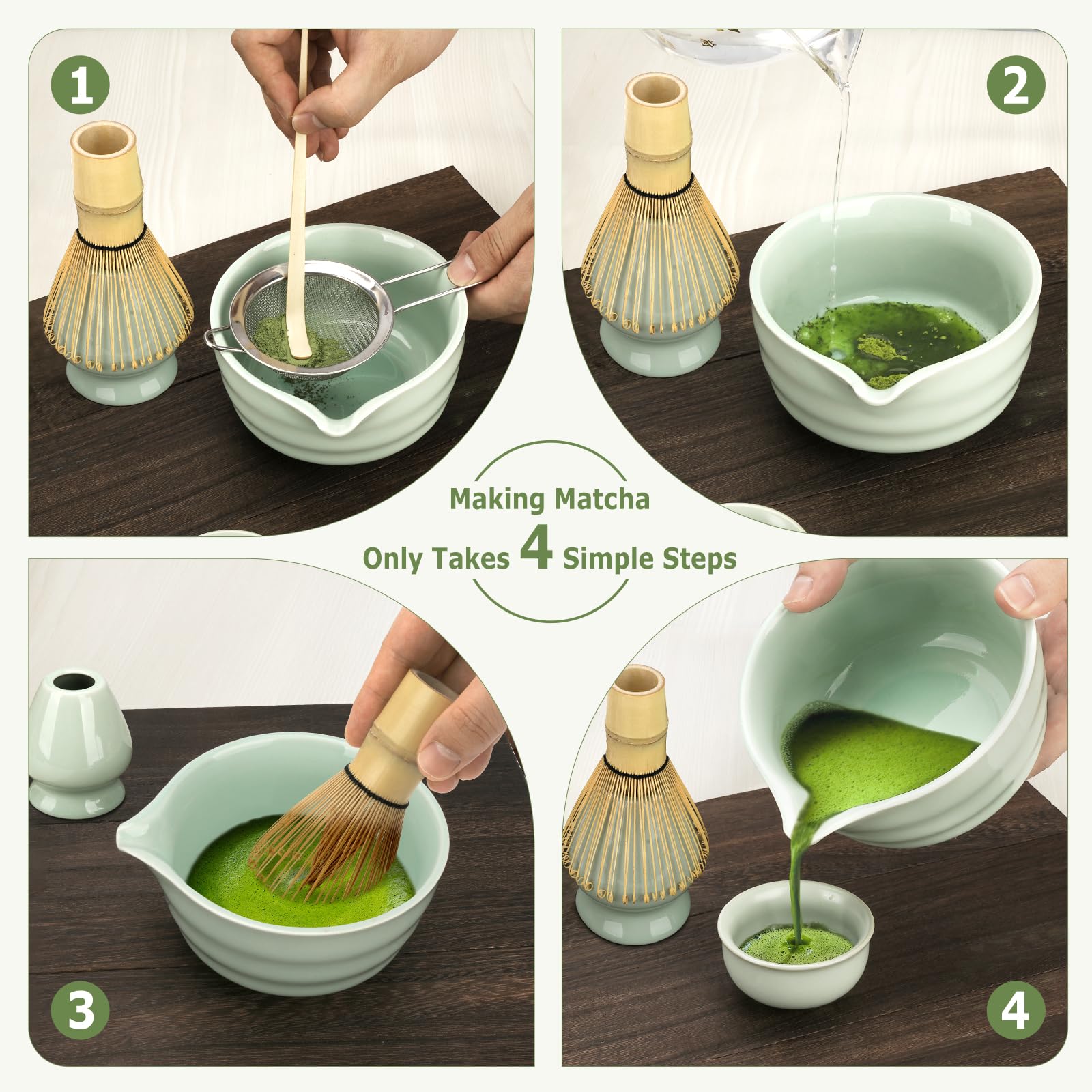 1

2

Making Matcha

Only Takes 4 Simple Steps

3

4