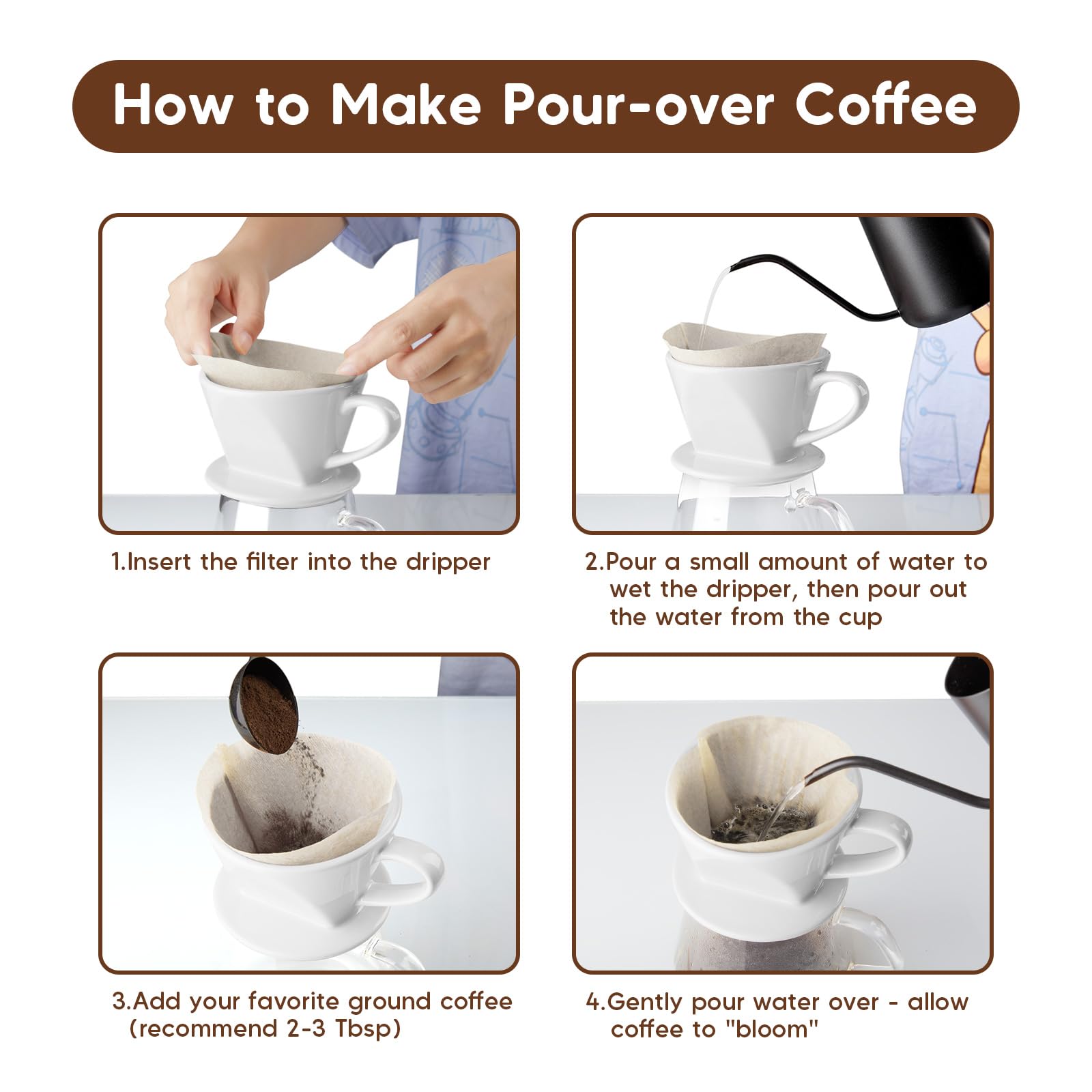 How to Make Pour-over Coffee

1.Insert the filter into the dripper

2.Pour a small amount of water to wet the dripper, then pour out the water from the cup

3.Add your favorite ground coffee (recommend 2-3 Tbsp)

4.Gently pour water over - allow coffee to "bloom"