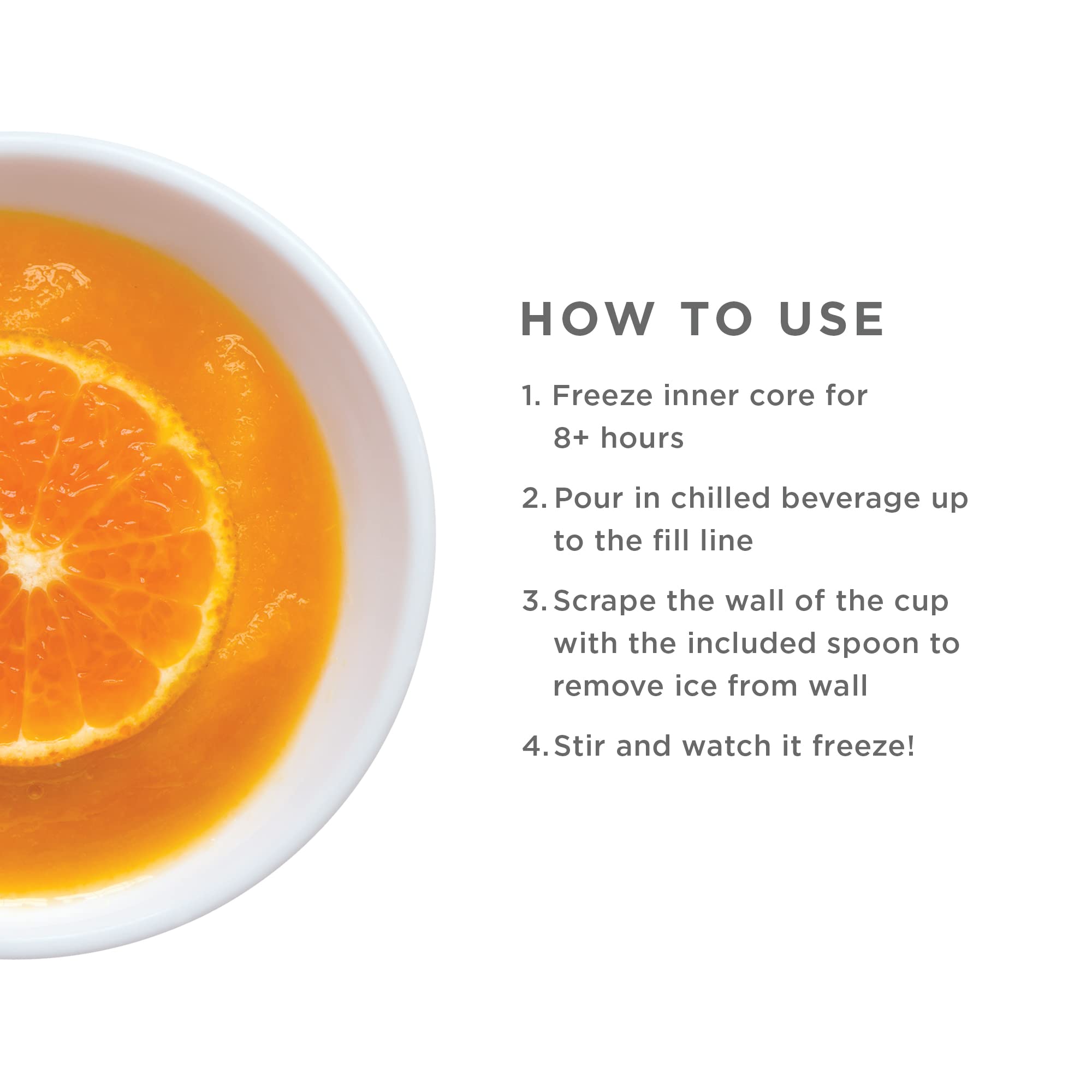 HOW TO USE

1. Freeze inner core for 8+ hours

2. Pour in chilled beverage up to the fill line

3. Scrape the wall of the cup with the included spoon to remove ice from wall

4. Stir and watch it freeze!