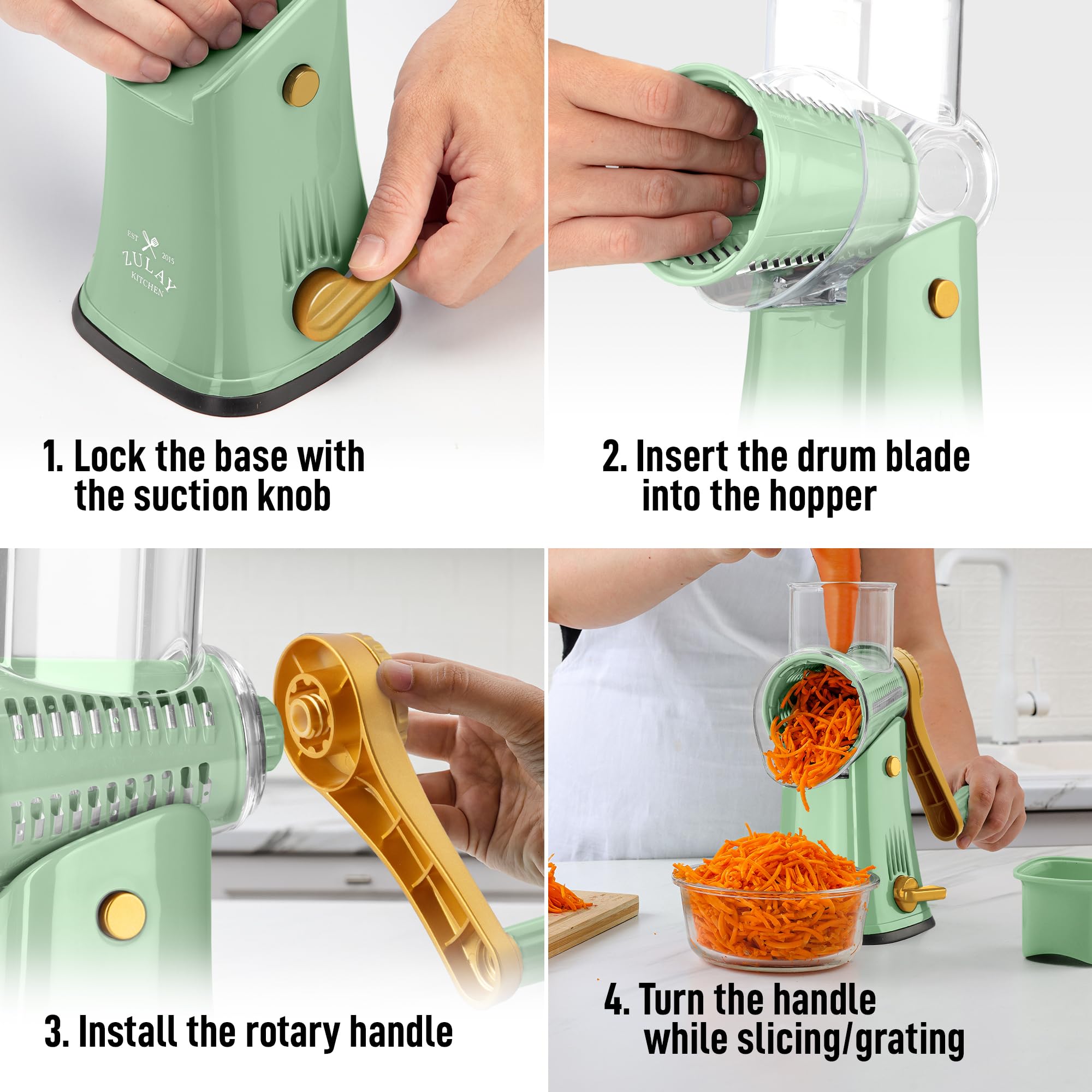 EST 2015
ZULAY
KITCHEN

1. Lock the base with the suction knob

2. Insert the drum blade into the hopper

3. Install the rotary handle

4. Turn the handle while slicing/grating