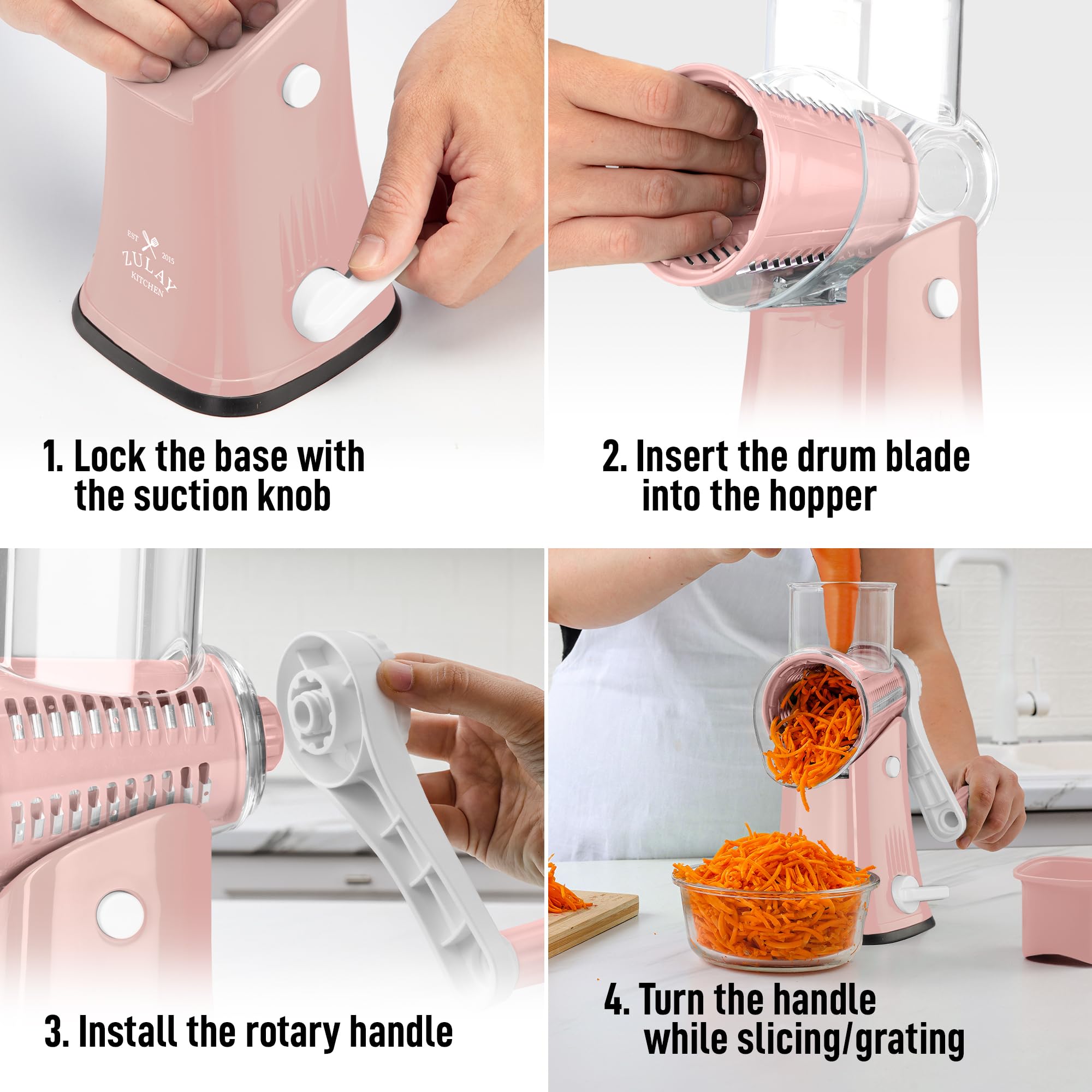 EST 2015
ZULAY
KITCHEN

1. Lock the base with the suction knob

2. Insert the drum blade into the hopper

3. Install the rotary handle

4. Turn the handle while slicing/grating