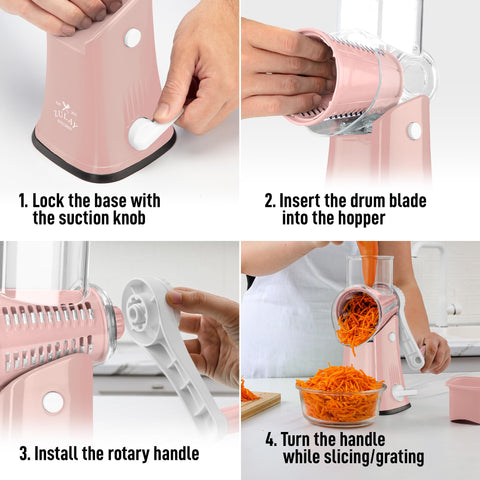 ZULAY

1. Lock the base with the suction knob

2. Insert the drum blade into the hopper

3. Install the rotary handle

4. Turn the handle while slicing/grating