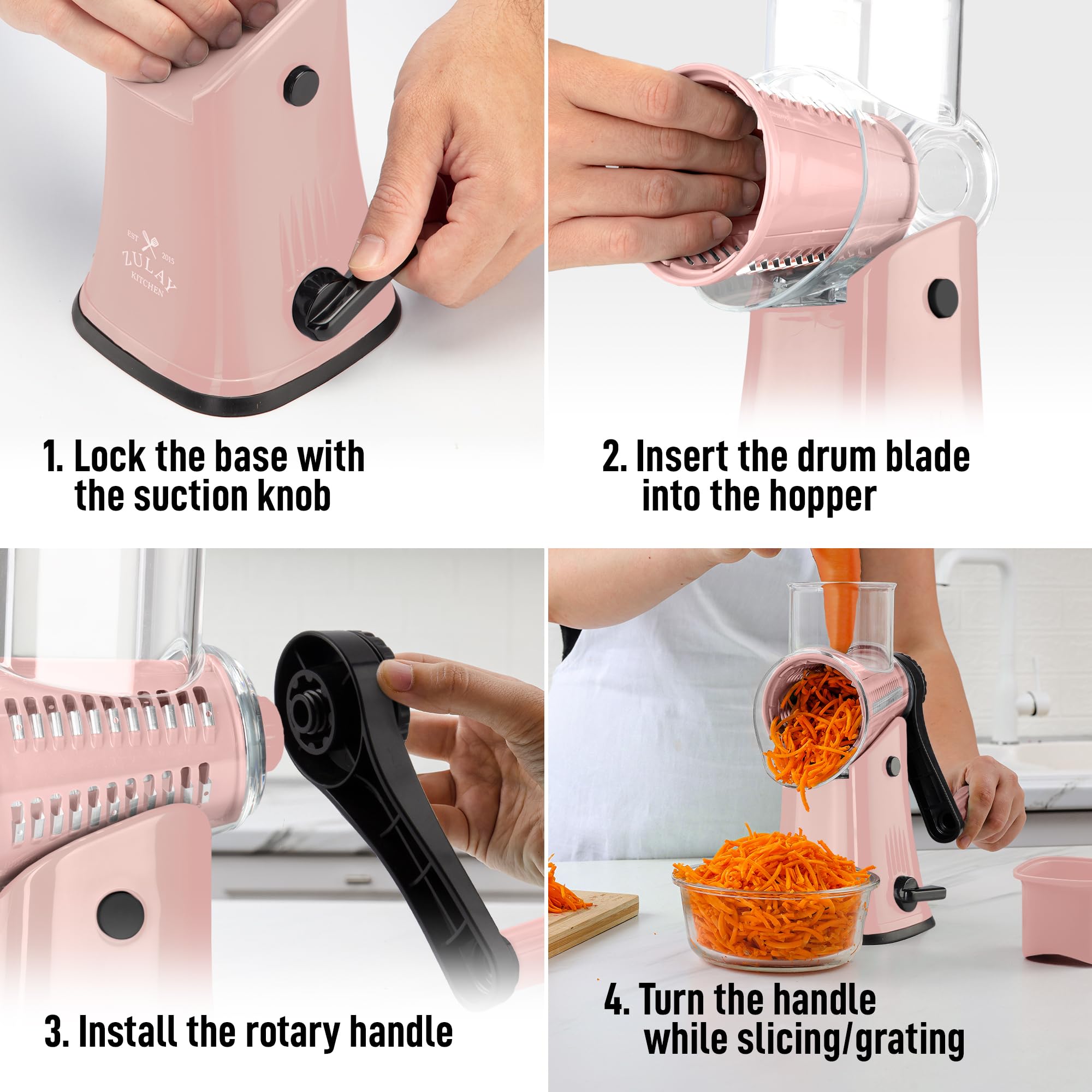 EST 2015
ZULAY
KITCHEN

1. Lock the base with the suction knob

2. Insert the drum blade into the hopper

3. Install the rotary handle

4. Turn the handle while slicing/grating