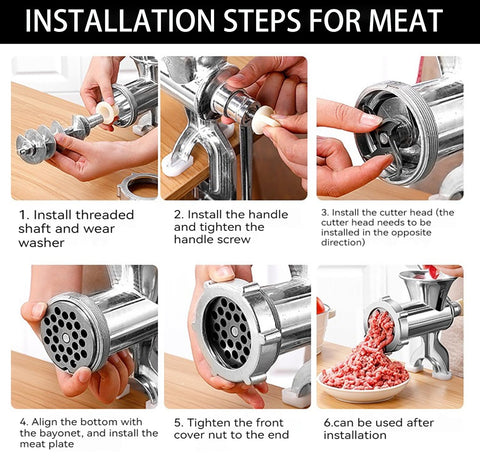 INSTALLATION STEPS FOR MEAT

1. Install threaded shaft and wear washer

2. Install the handle and tighten the handle screw

3. Install the cutter head (the cutter head needs to be installed in the opposite direction)

4. Align the bottom with the bayonet, and install the meat plate

5. Tighten the front cover nut to the end

6.can be used after installation