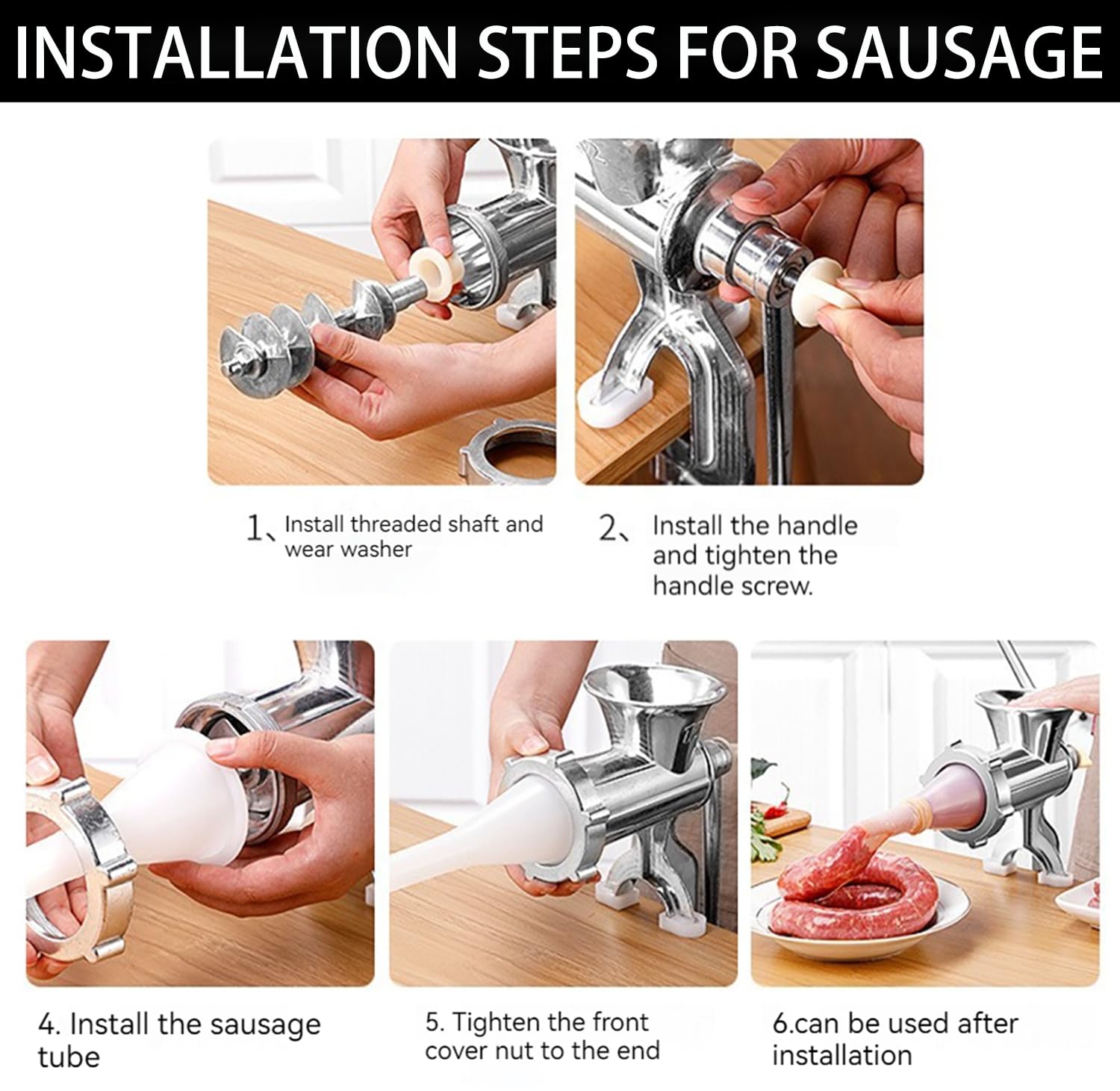 INSTALLATION STEPS FOR SAUSAGE

1、Install threaded shaft and wear washer

2、Install the handle and tighten the handle screw.

4. Install the sausage tube

5. Tighten the front cover nut to the end

6.can be used after installation